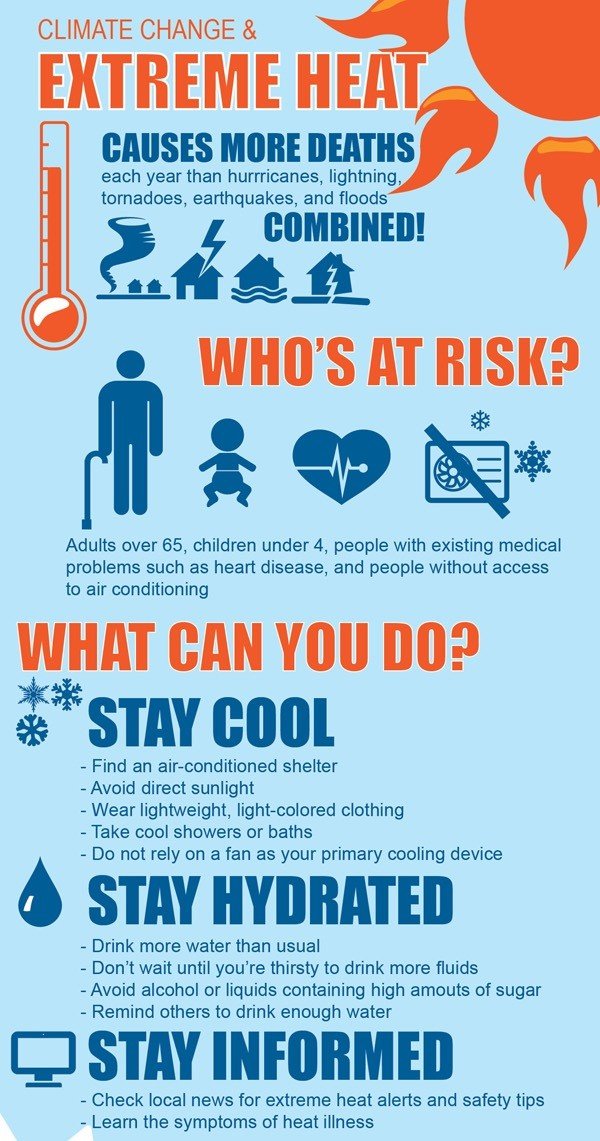 CLIMATE CHANGE &

EXTREME HEAT

CAUSES MORE DEATHS each year than hurrricanes, lightning, tornadoes, earthquakes, and floods COMBINED!

WHO'S AT RISK?

Adults over 65, children under 4, people with existing medical problems such as heart disease, and people without access to air conditioning

WHAT CAN YOU DO?

STAY COOL

- Find an air-conditioned shelter
- Avoid direct sunlight
- Wear lightweight, light-colored clothing
- Take cool showers or baths
- Do not rely on a fan as your primary cooling device

STAY HYDRATED

- Drink more water than usual
- Don't wait until you're thirsty to drink more fluids
- Avoid alcohol or liquids containing high amouts of sugar
- Remind others to drink enough water

STAY INFORMED

- Check local news for extreme heat alerts and safety tips
- Learn the symptoms of heat illness