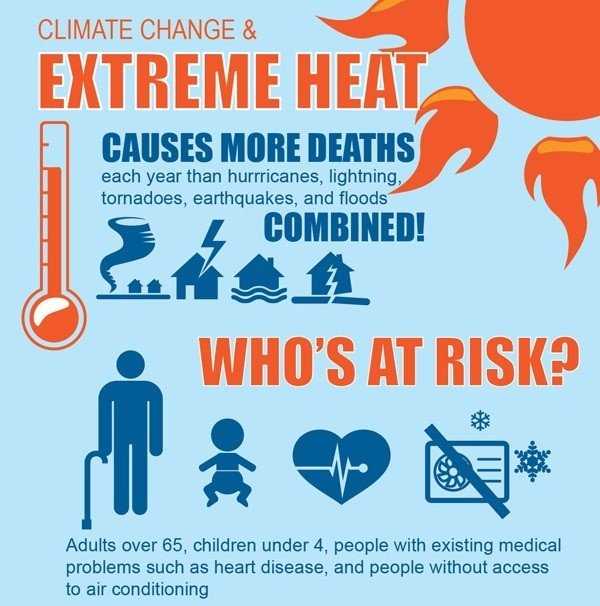 CLIMATE CHANGE &

EXTREME HEAT

CAUSES MORE DEATHS

each year than hurrricanes, lightning, tornadoes, earthquakes, and floods

COMBINED!

WHO'S AT RISK?

Adults over 65, children under 4, people with existing medical problems such as heart disease, and people without access to air conditioning